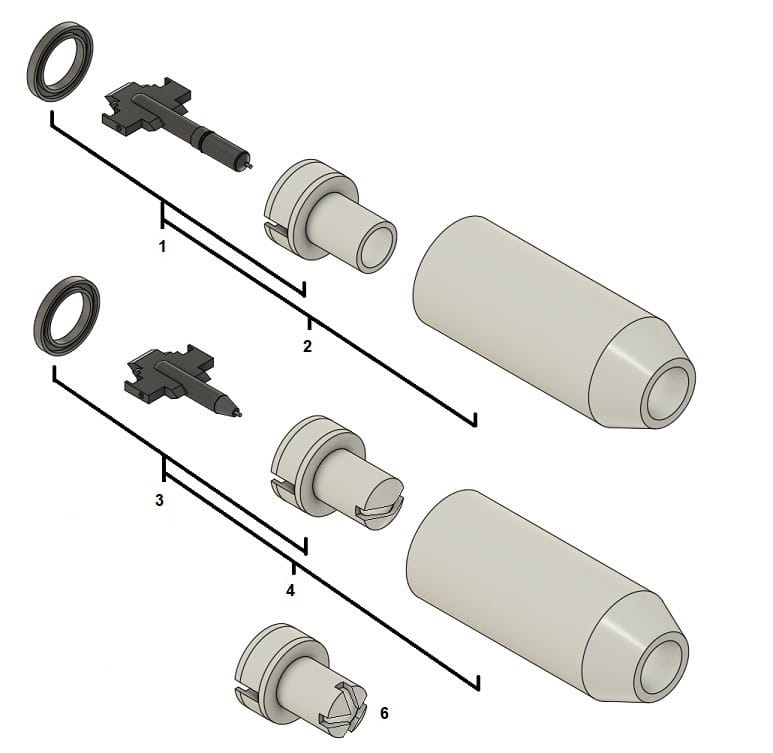 1
2
3
4
6